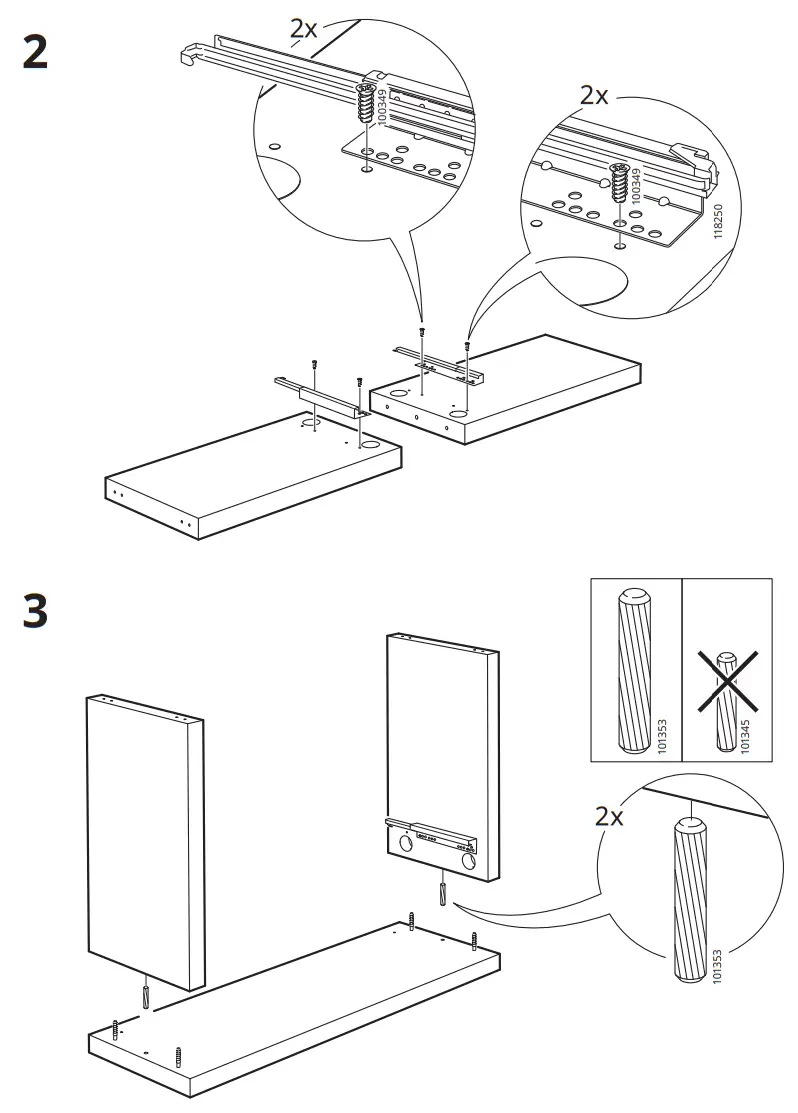 2

2x

100349

2x

100349

118250

3

101353

101345

2x

101353