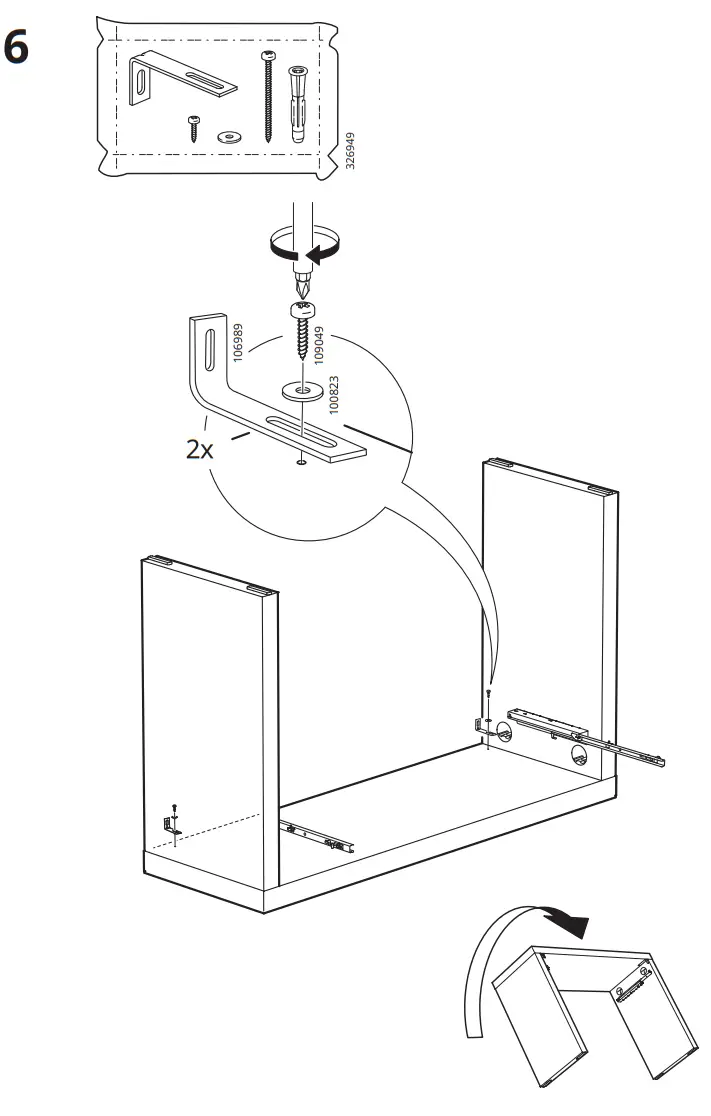 6

326949

106989

109049

100823

2x