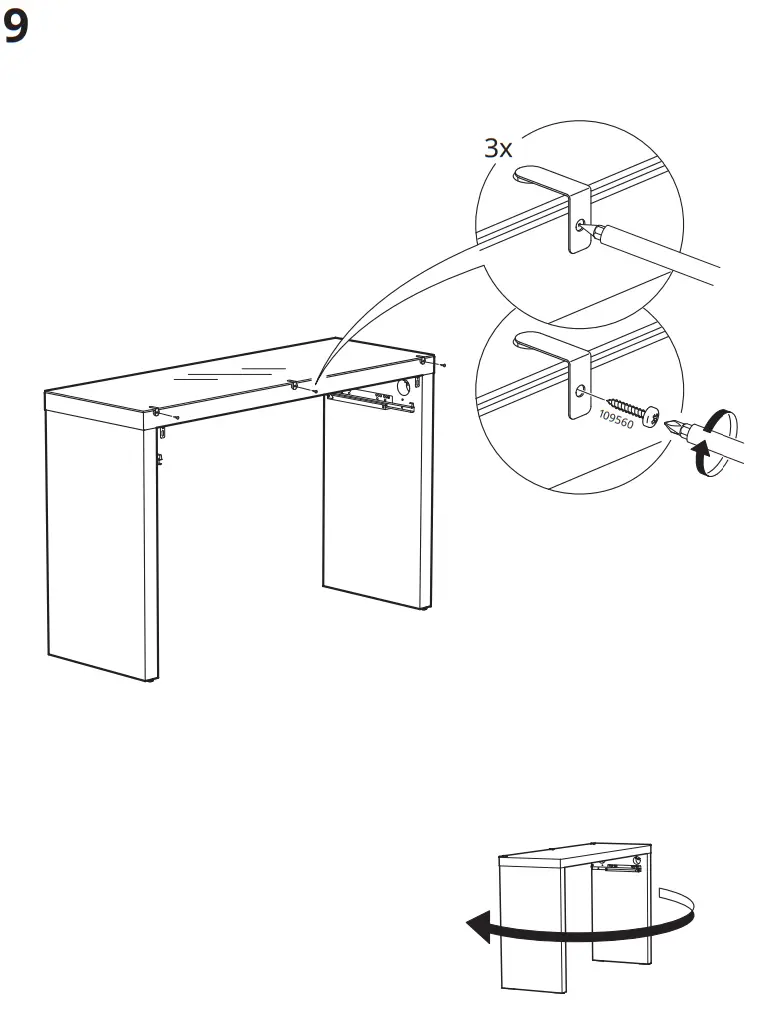 9

3x

109560