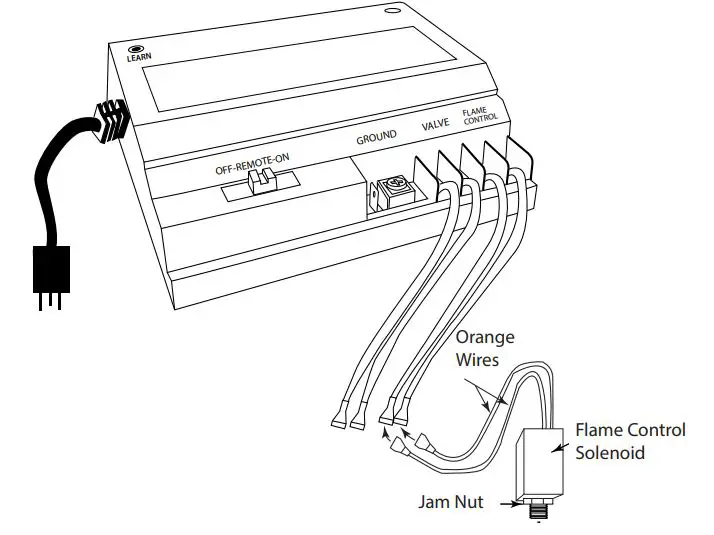 LEARN

OFF-REMOTE-ON

GROUND

VALVE

FLAME CONTROL

Orange Wires

Flame Control Solenoid

Jam Nut