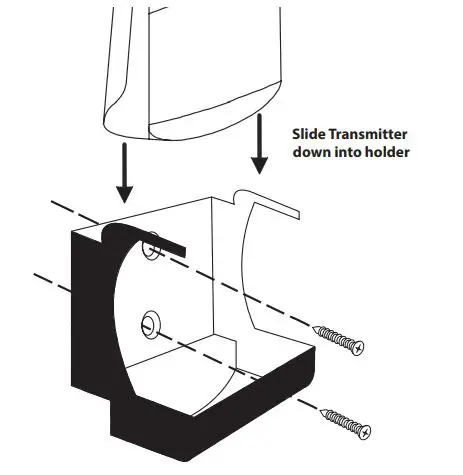 Slide Transmitter down into holder