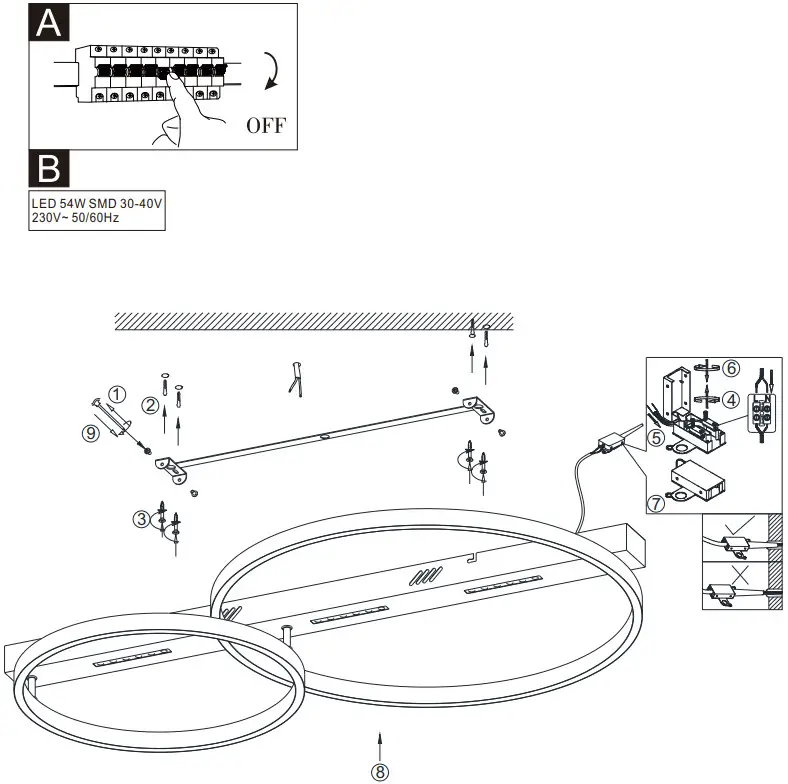 A

OFF

B

LED 54W SMD 30-40V
230V~ 50/60Hz

①
②
⑨
③
⑥
④
⑤
⑦
⑧