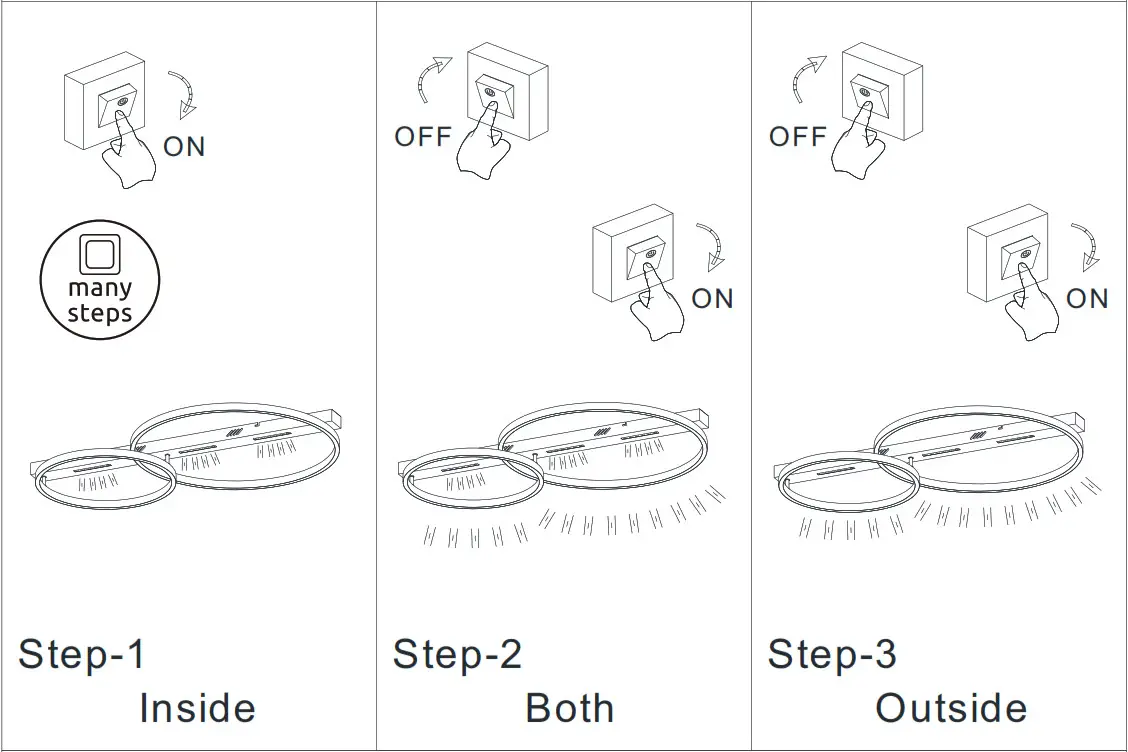 ON

many steps

Step-1
Inside

OFF

ON

Step-2
Both

OFF

ON

Step-3
Outside