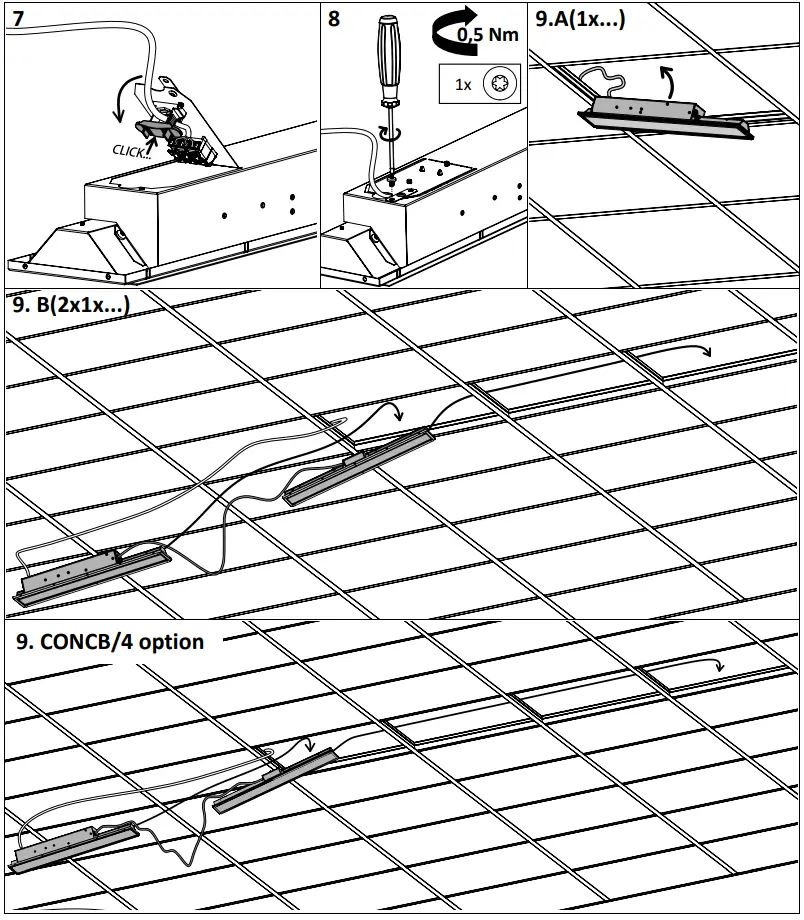 7

CLICK...

8

0,5 Nm

1x

9.A(1x...)

9. B(2x1x...)

9. CONCB/4 option