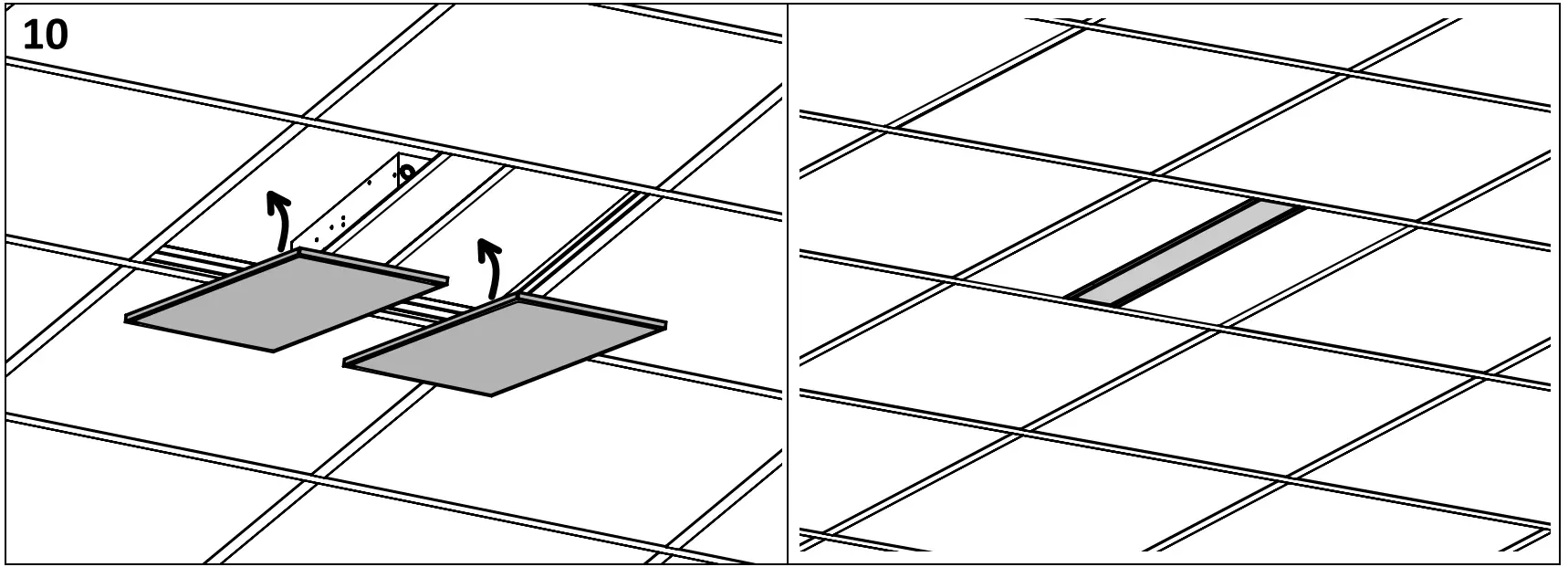 10