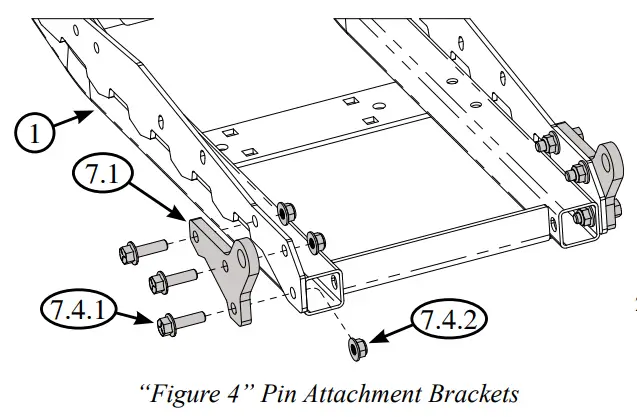 1

7.1

7.4.1

7.4.2

“Figure 4” Pin Attachment Brackets