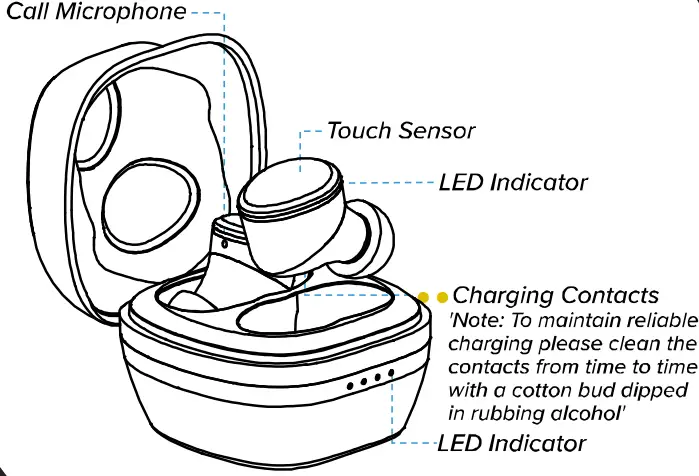 Call Microphone

Touch Sensor

LED Indicator

Charging Contacts
'Note: To maintain reliable charging please clean the contacts from time to time with a cotton bud dipped in rubbing alcohol'

LED Indicator