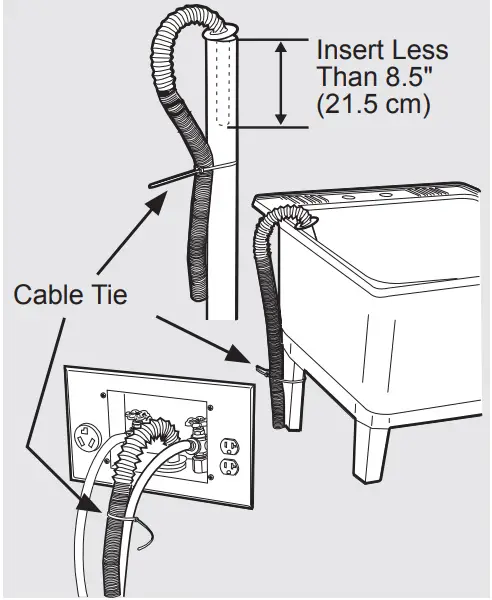 Insert Less Than 8.5" (21.5 cm)

Cable Tie