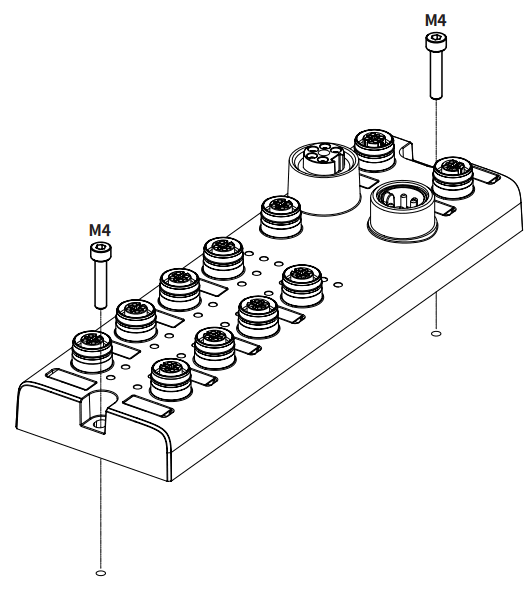 M4

M4