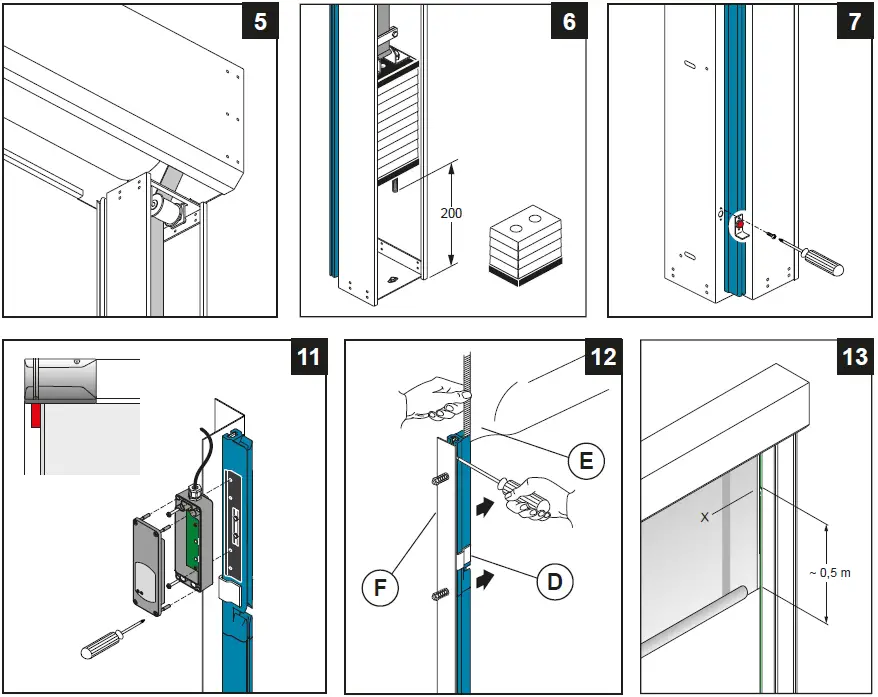 5

6

200

7

11

12

E

F

D

13

X

~ 0,5 m