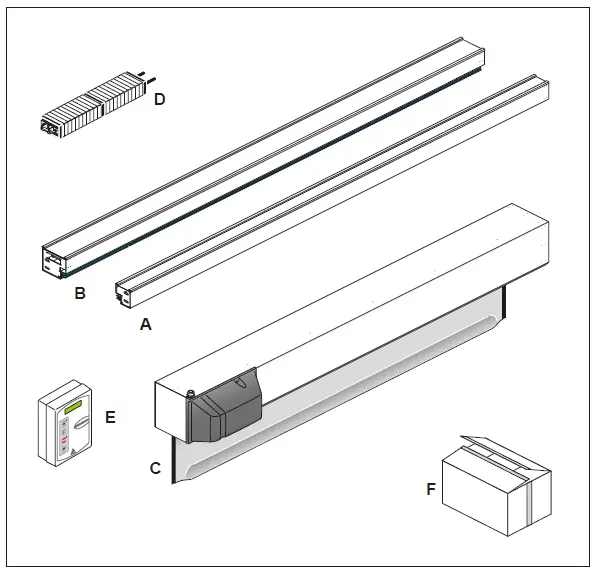 D
B
A
E
C
F