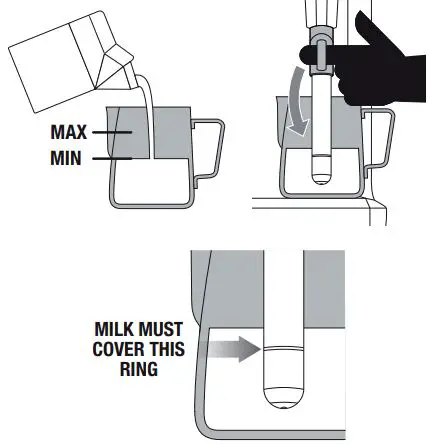 MAX
MIN

MILK MUST COVER THIS RING