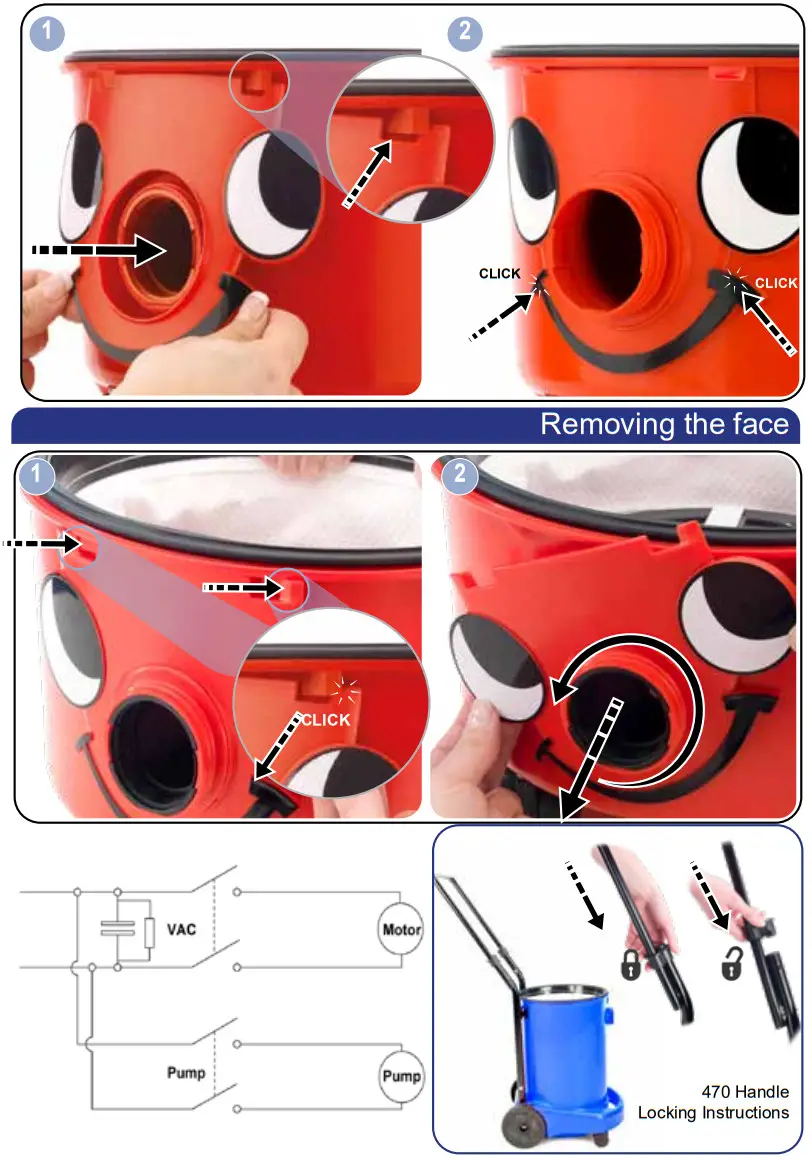 1

2

CLICK

CLICK

Removing the face

1

2

CLICK

VAC

Motor

Pump

Pump

470 Handle
Locking Instructions