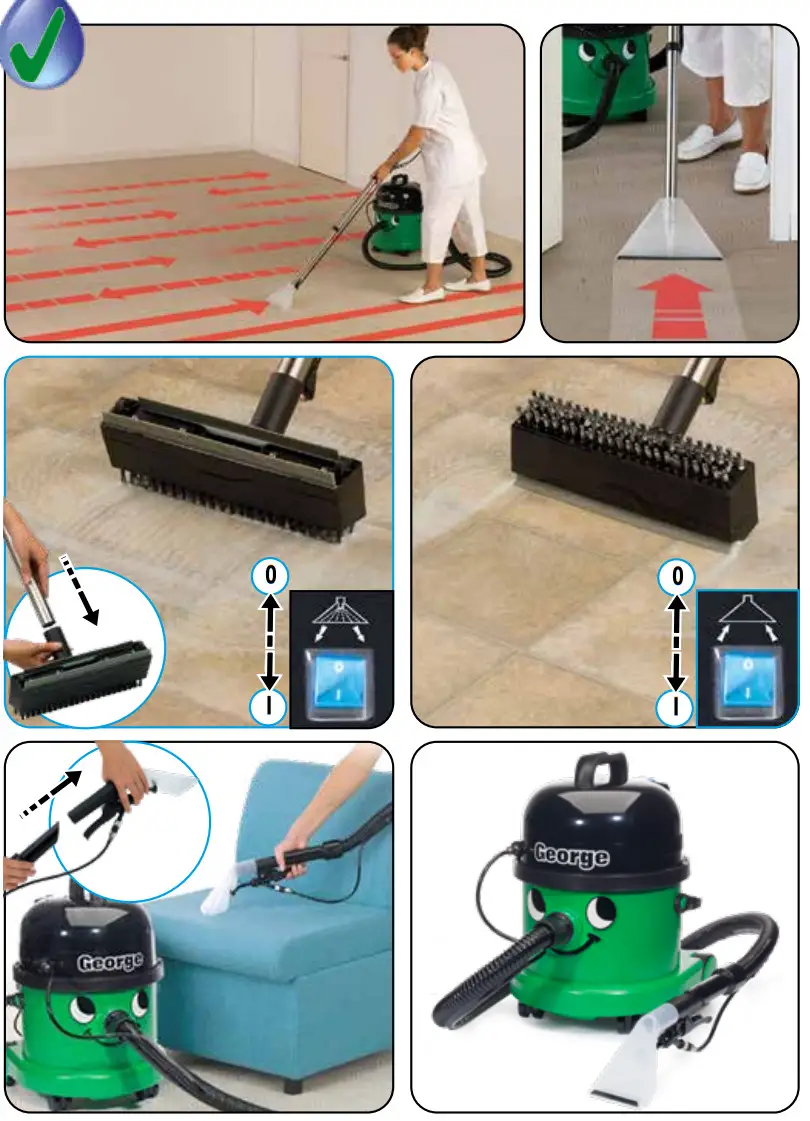 0

I

0

I

George

George