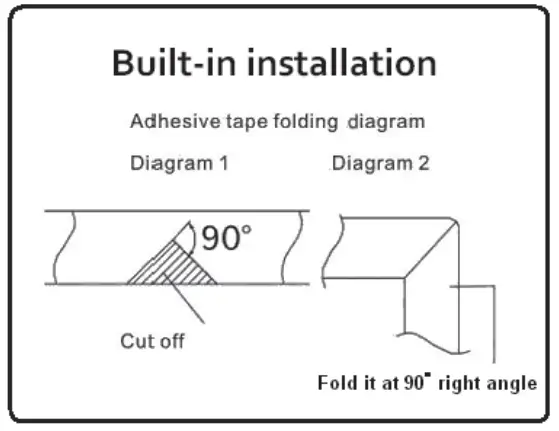 Built-in installation

Adhesive tape folding diagram

Diagram 1

Diagram 2

90°

Cut off

Fold it at 90° right angle