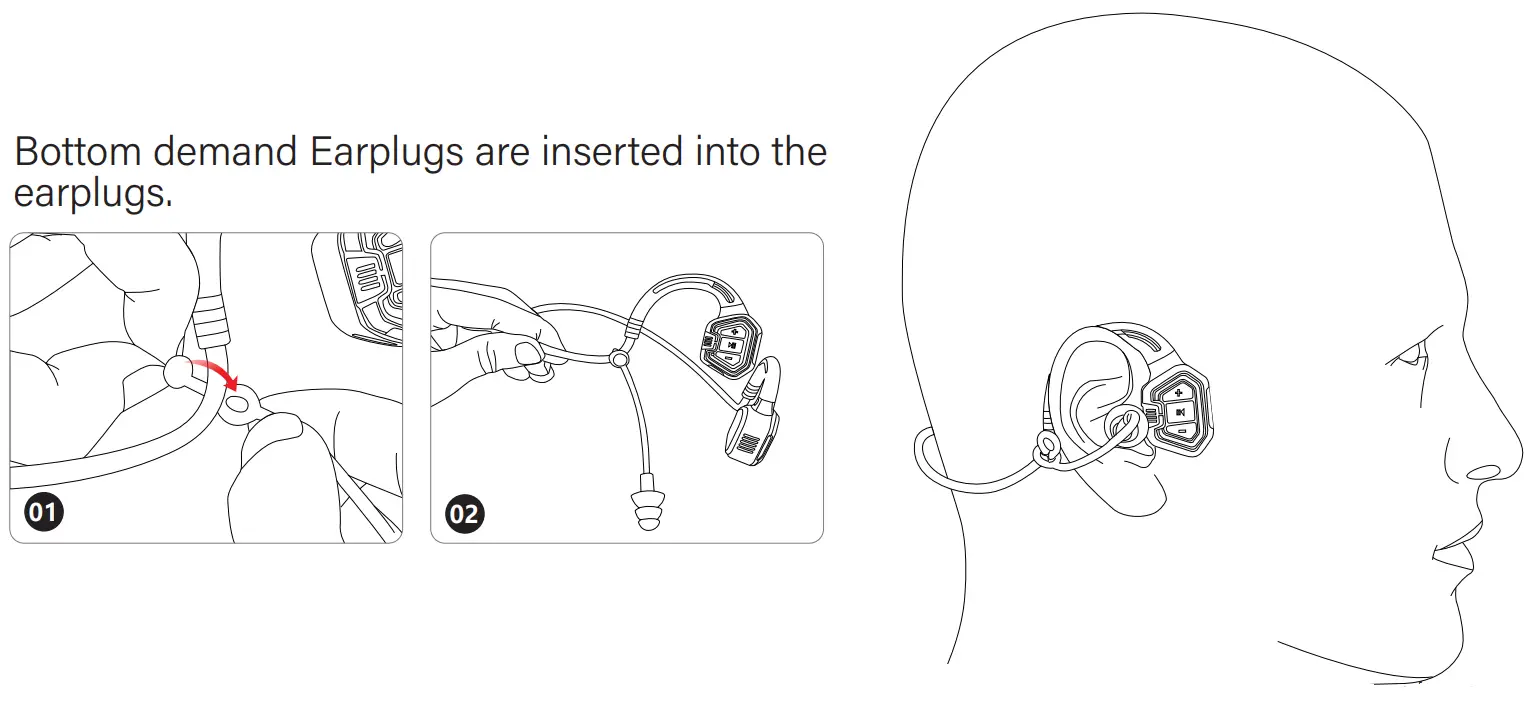 Bottom demand Earplugs are inserted into the earplugs.

01

02