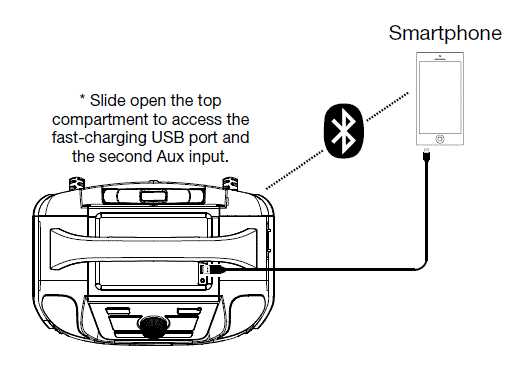 Smartphone

* Slide open the top compartment to access the fast-charging USB port and the second Aux input.