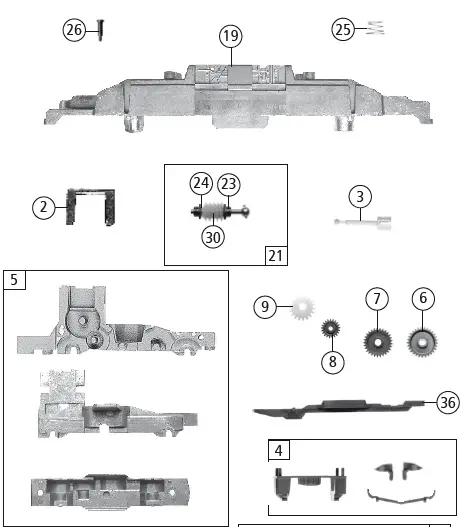 26
19
25
2
24
23
30
21
3
5
9
7
6
8
36
4