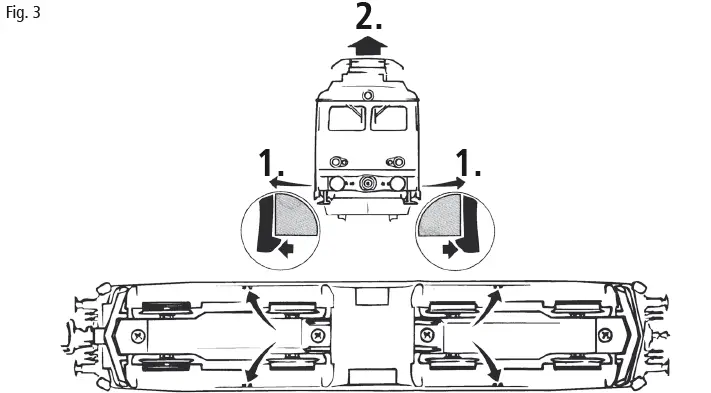 Fig. 3

2.

1.

1.