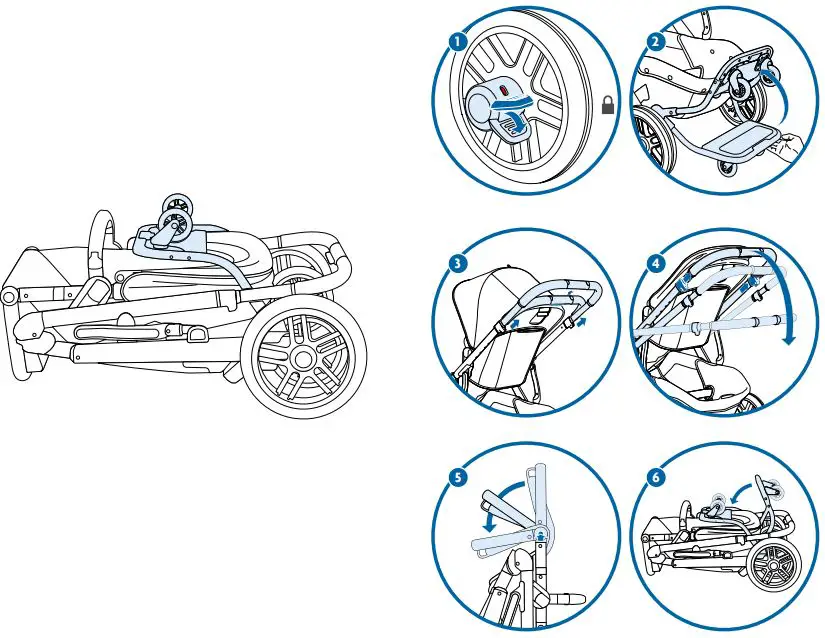 1

2

3

4

5

6