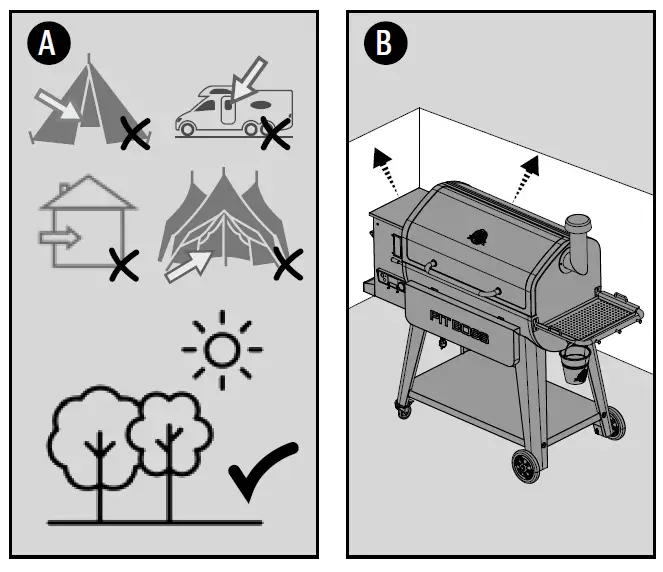 A

B

PIT BOSS