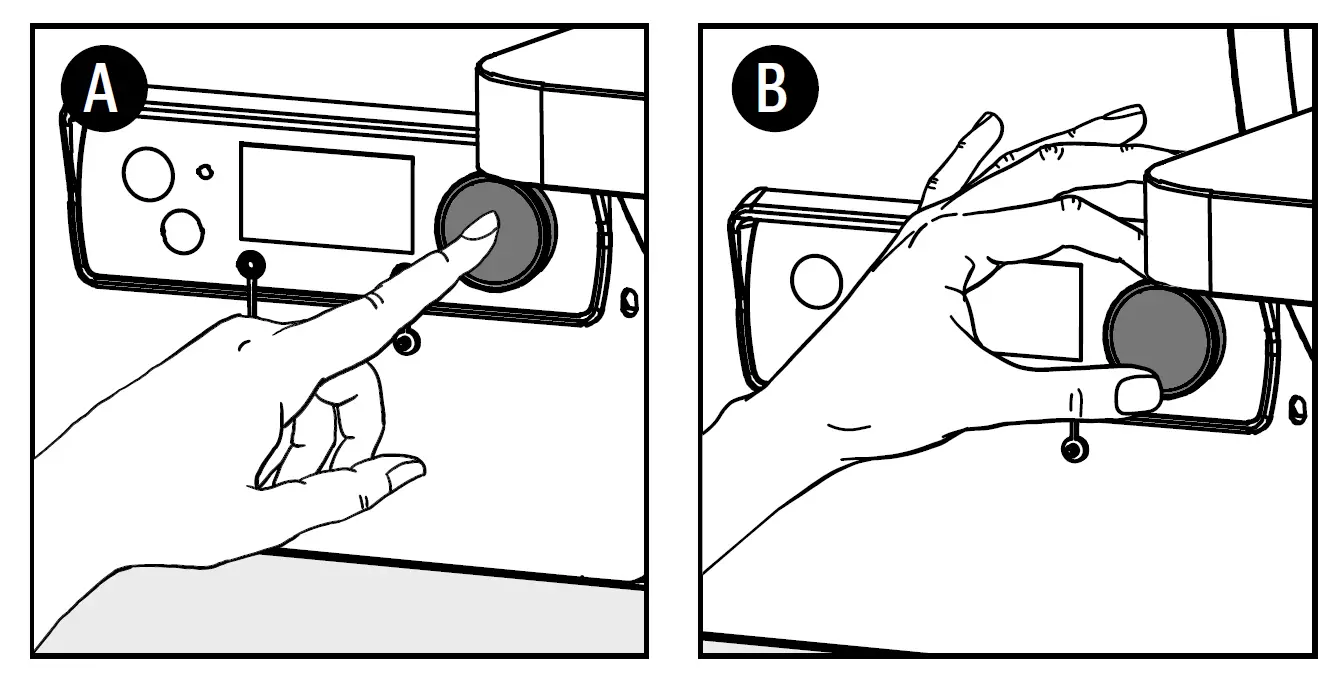 A

B