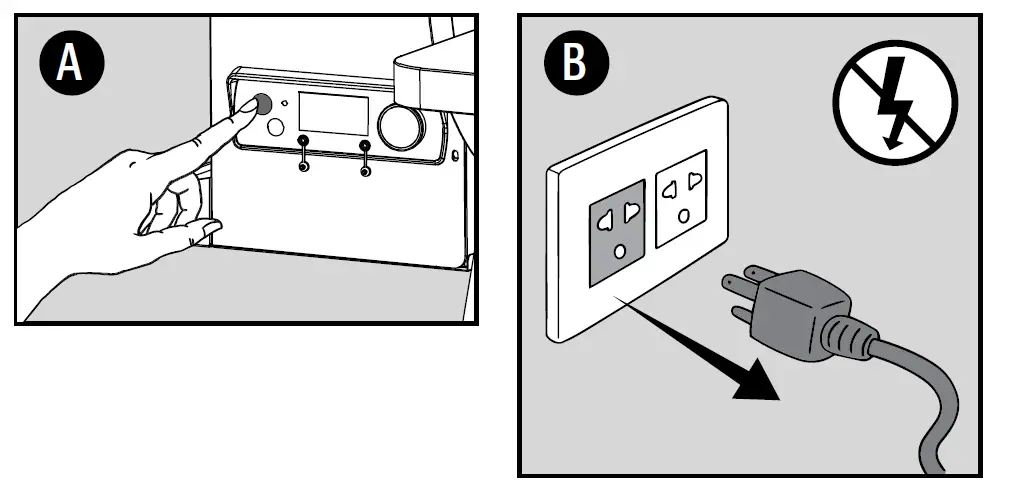 A

B