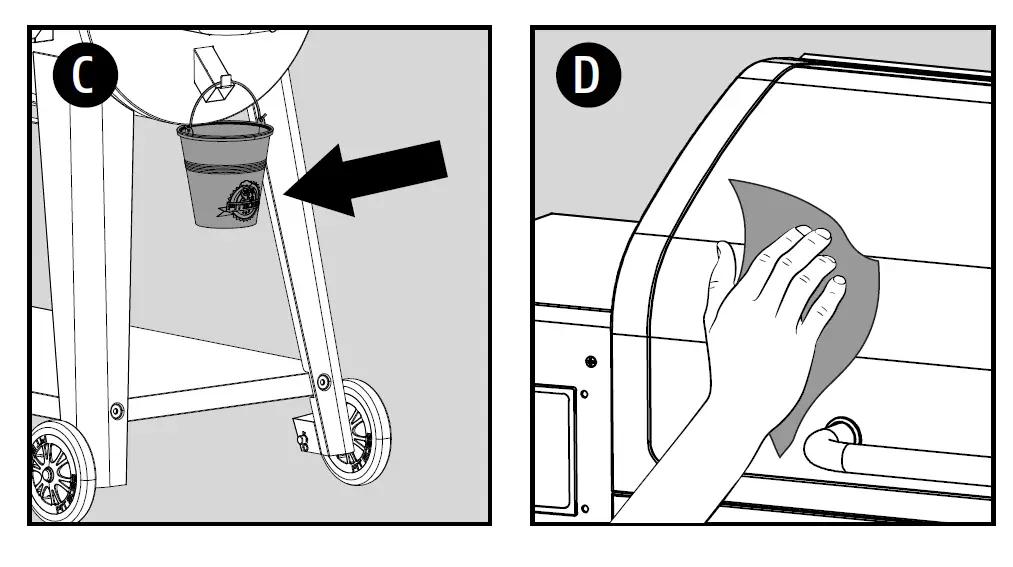 C

D