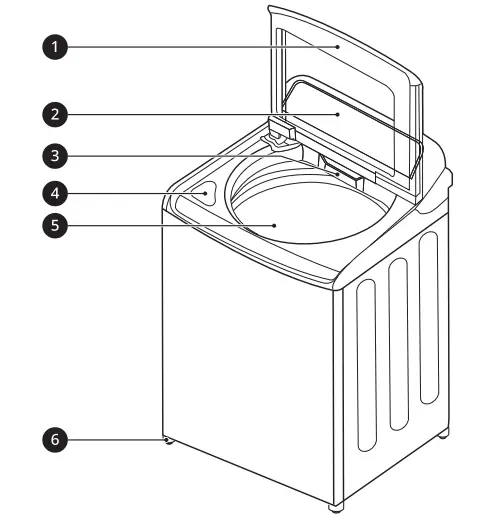 1
2
3
4
5
6