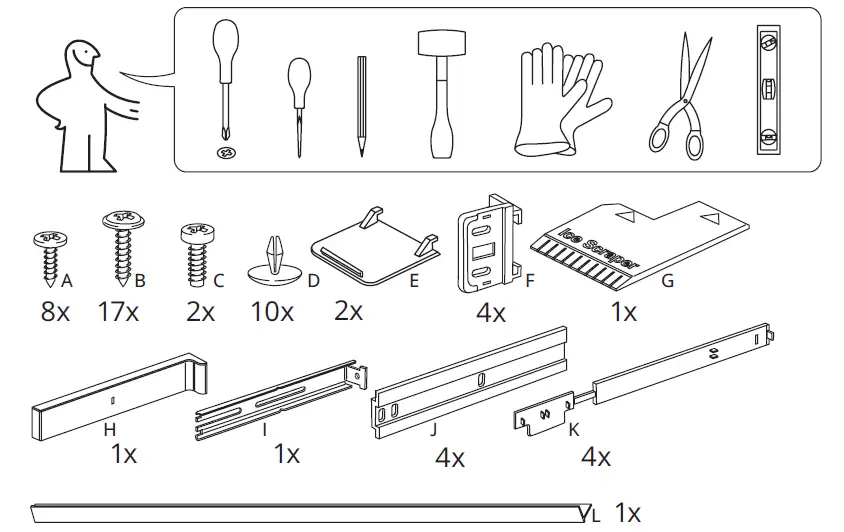 A
8x

B
17x

C
2x

D
10x

E
2x

F
4x

Ice Scraper
G
1x

H
1x

I
1x

J
4x

K
4x

L 1x