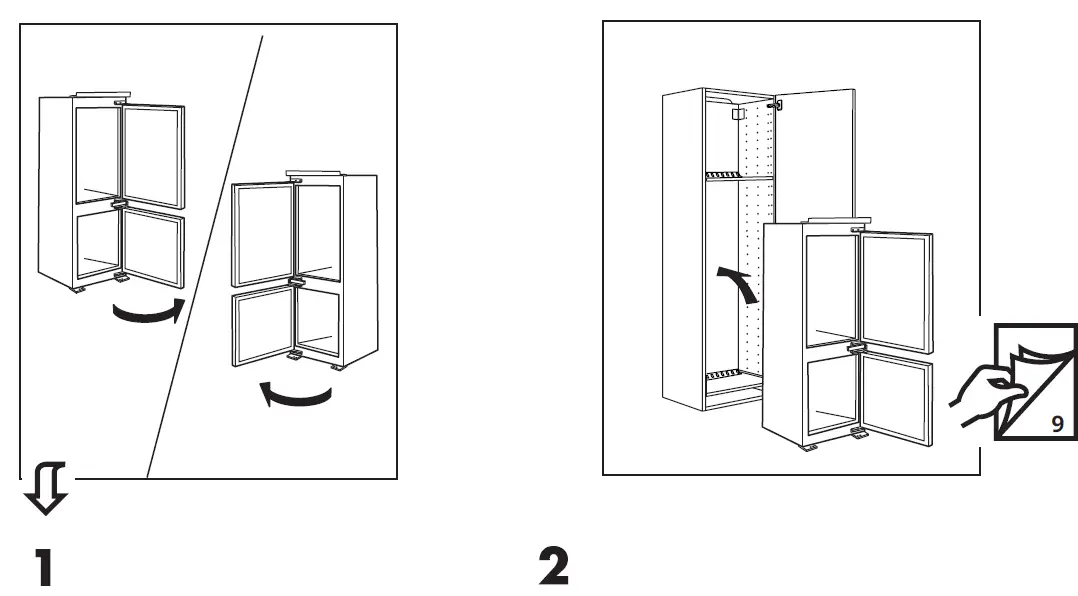 9

1

2