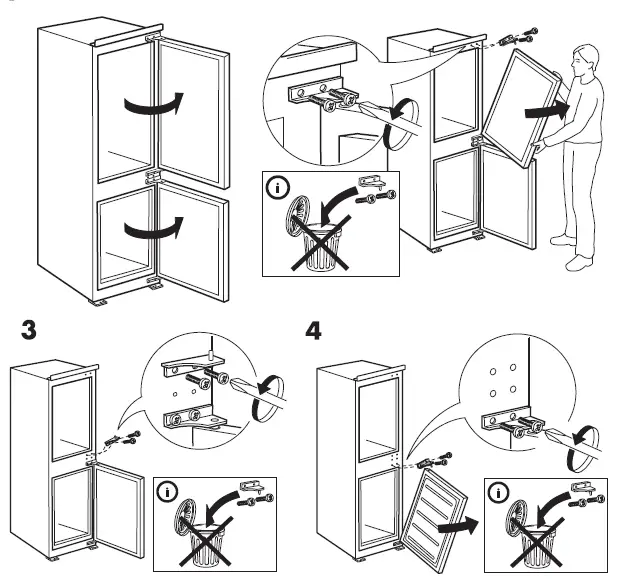 i

3

i

4

i