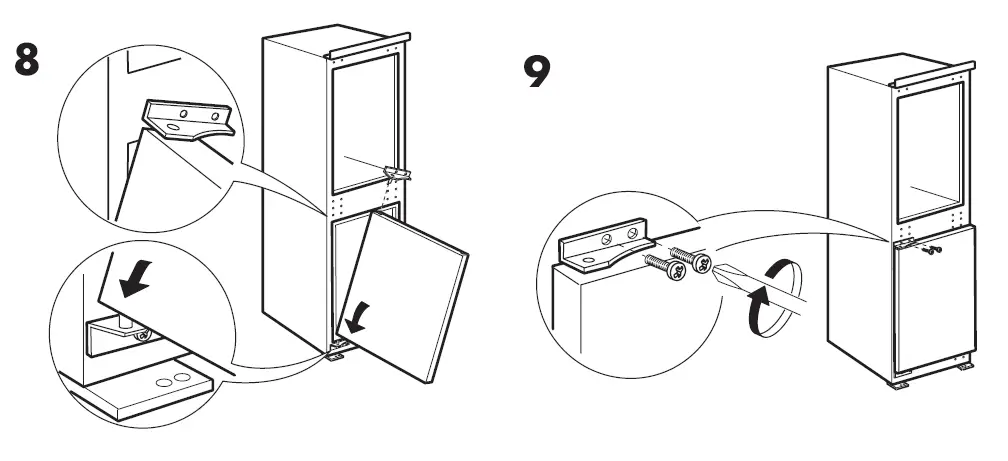 8

9