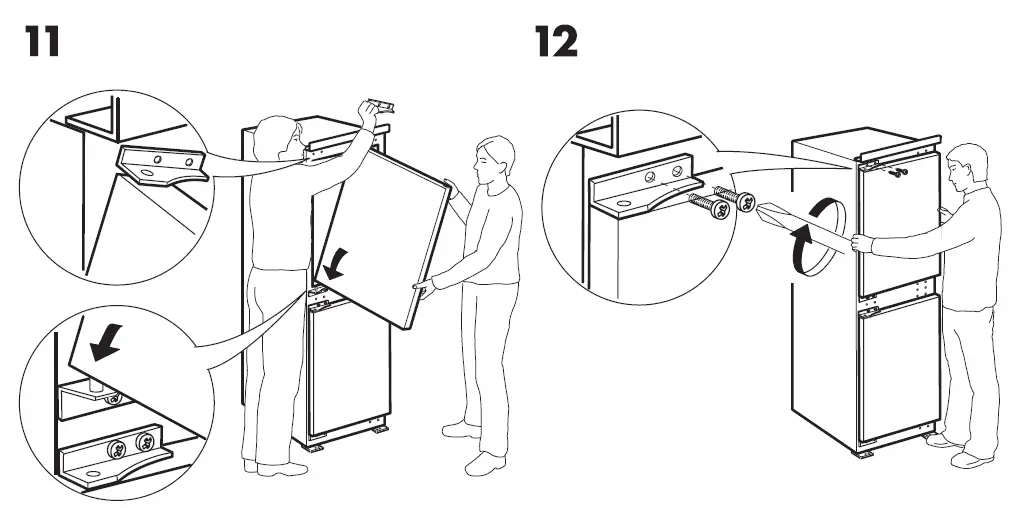 11

12