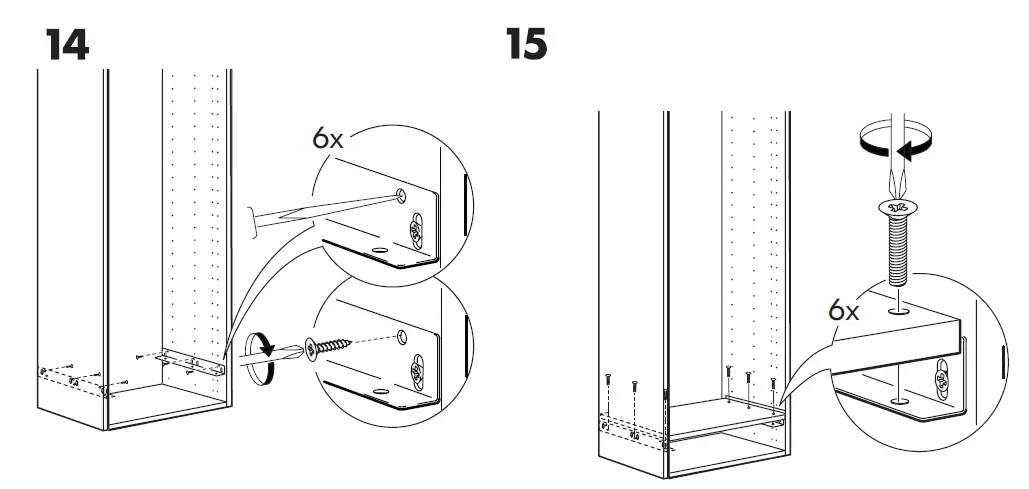 14

6x

15

6x