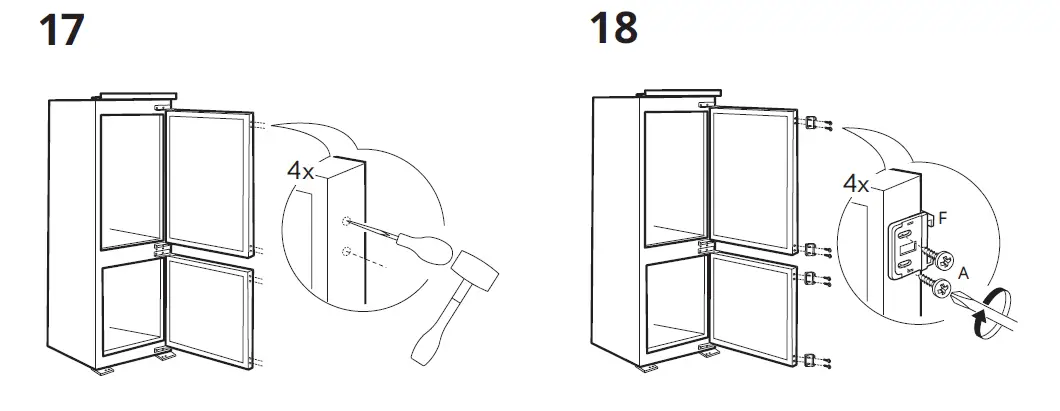 17

4x

18

4x

F

A