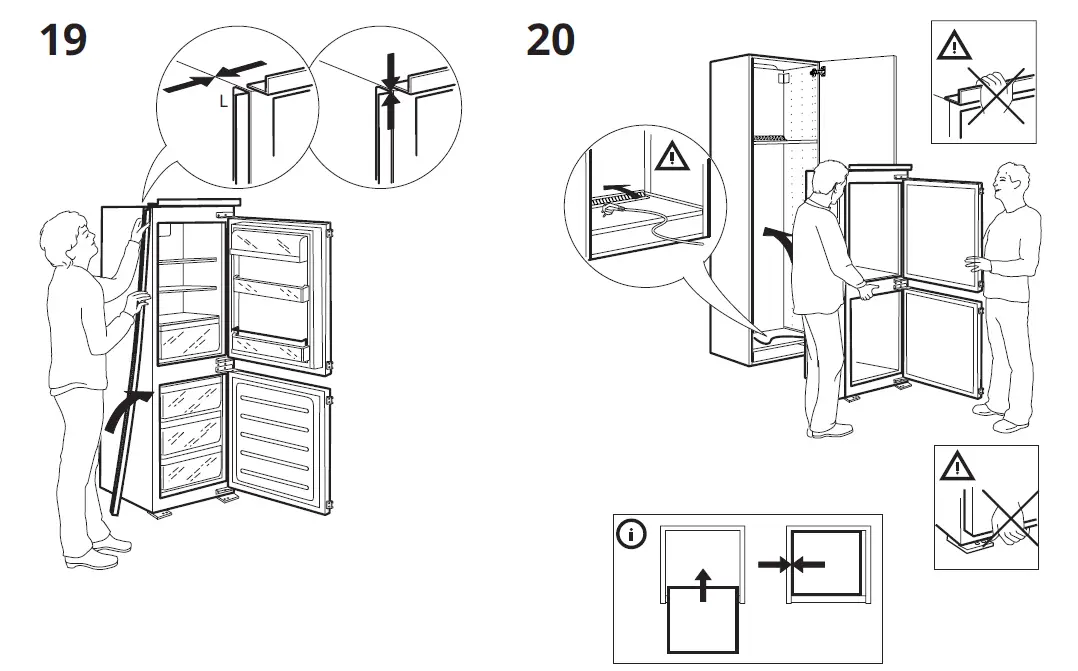 19

L

20