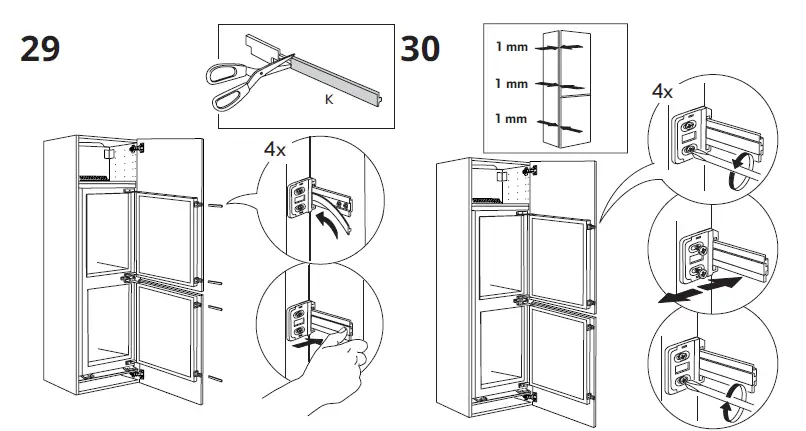 29

K

4x

30

1 mm

1 mm

1 mm

4x