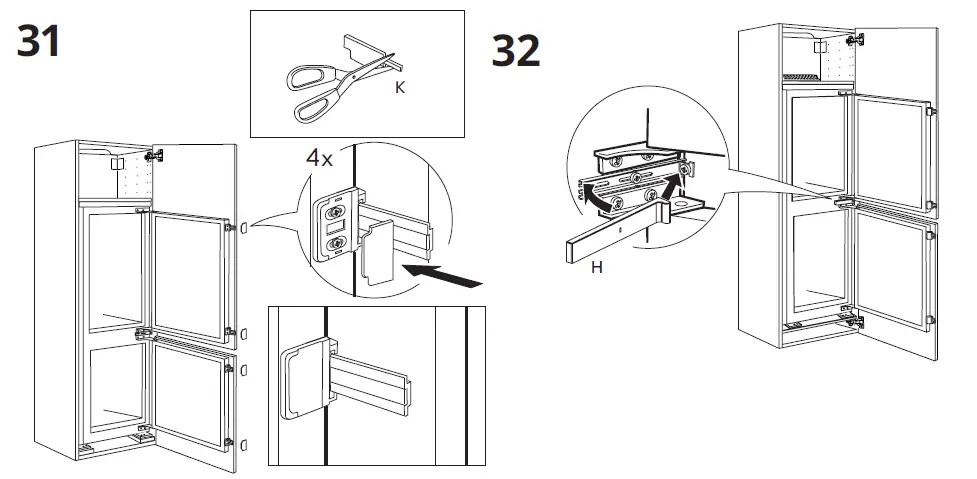 31

K

4x

32

H