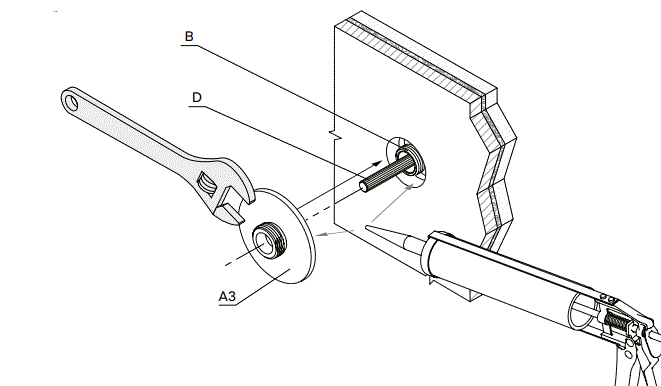 B
D
A3