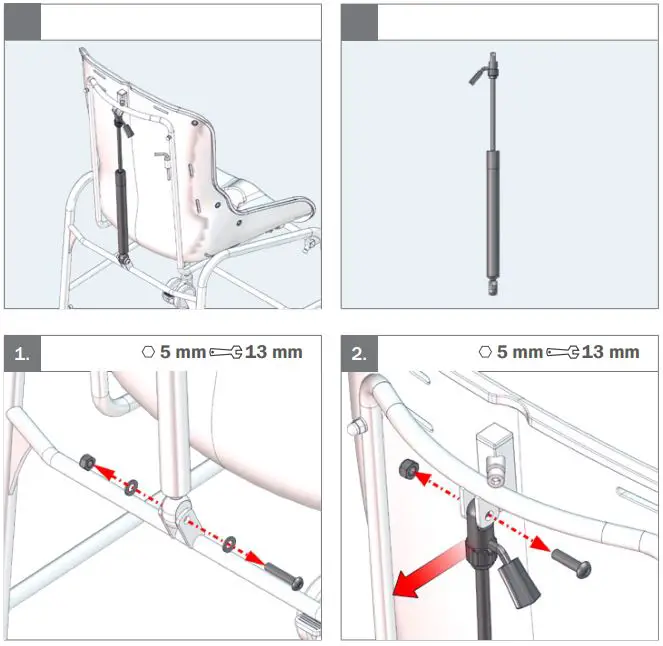 1. 5 mm 13 mm

2. 5 mm 13 mm