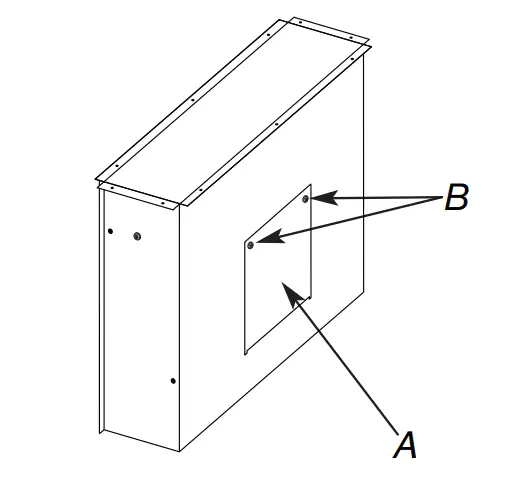 B
A