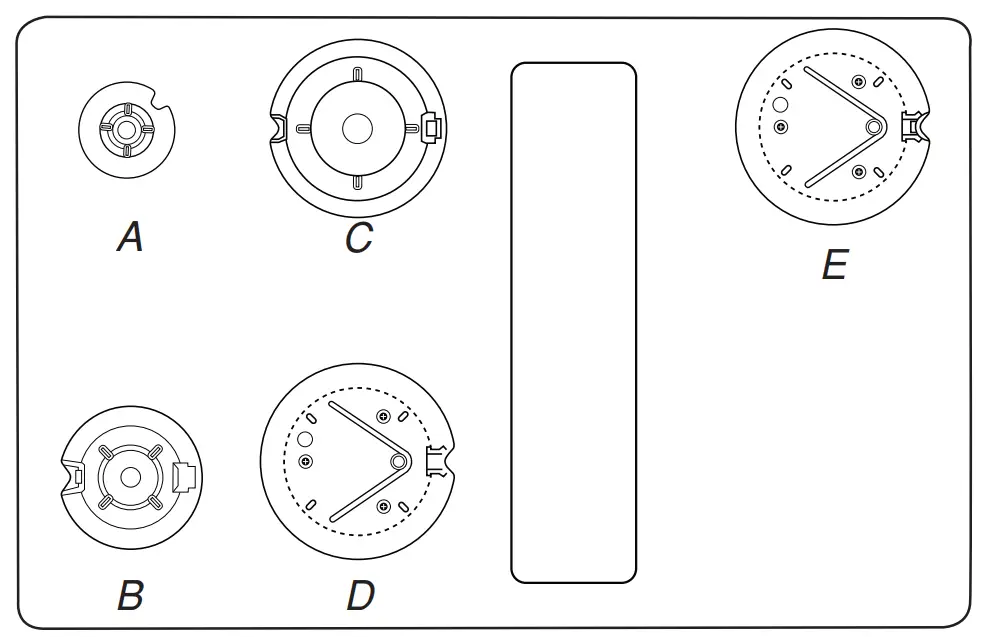 A
C
E
B
D