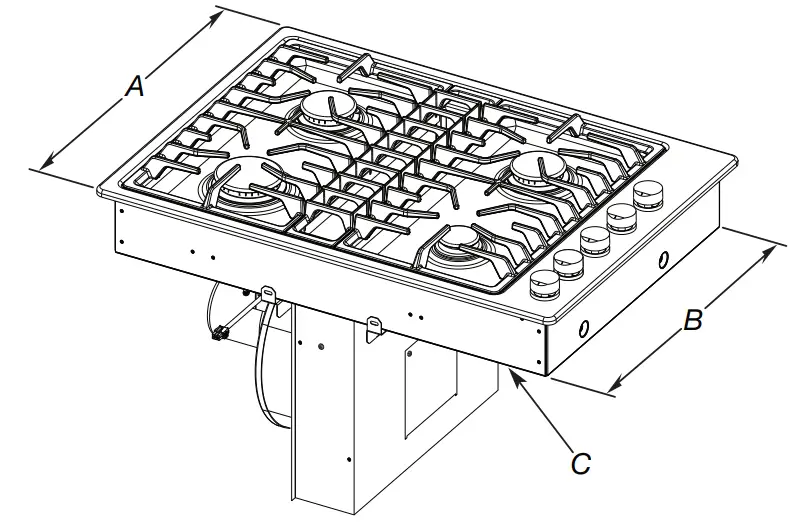 A
B
C