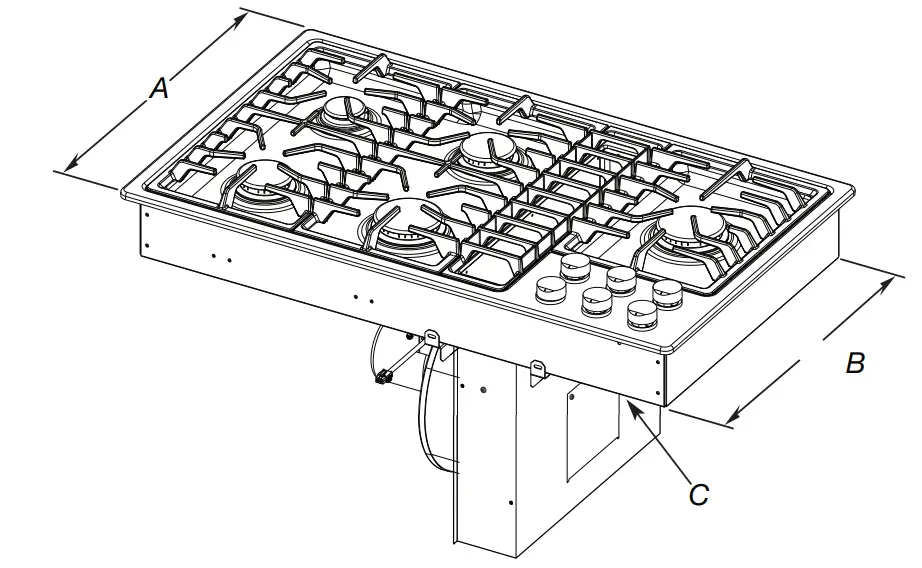 A
B
C