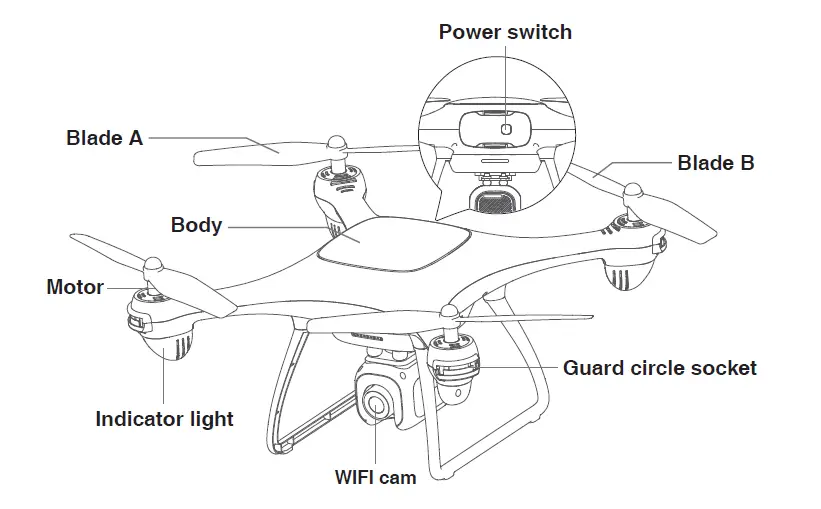 Power switch
Blade A
Blade B
Body
Motor
Guard circle socket
Indicator light
WIFI cam