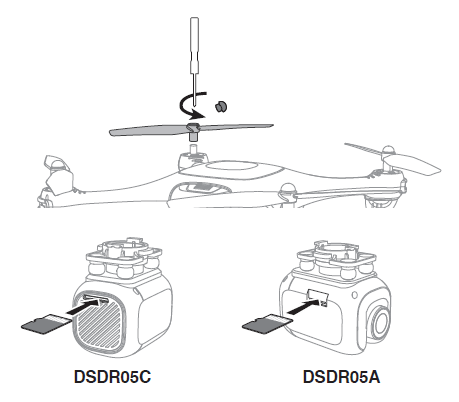 DSDR05C

DSDR05A