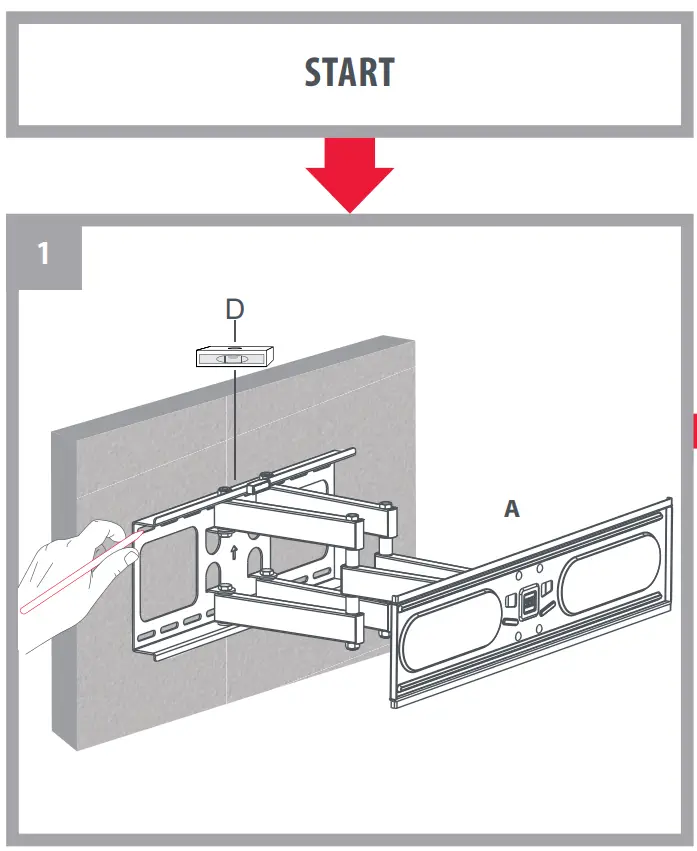 START

1

D

A