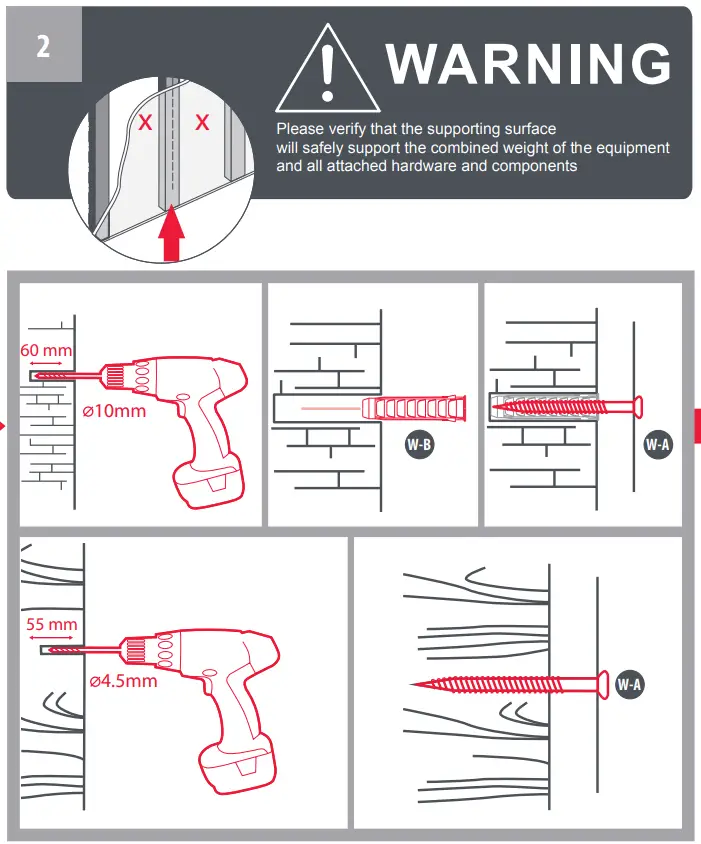 2

X X

WARNING

Please verify that the supporting surface will safely support the combined weight of the equipment and all attached hardware and components

60 mm

⌀10mm

W-B

W-A

55 mm

⌀4.5mm

W-A