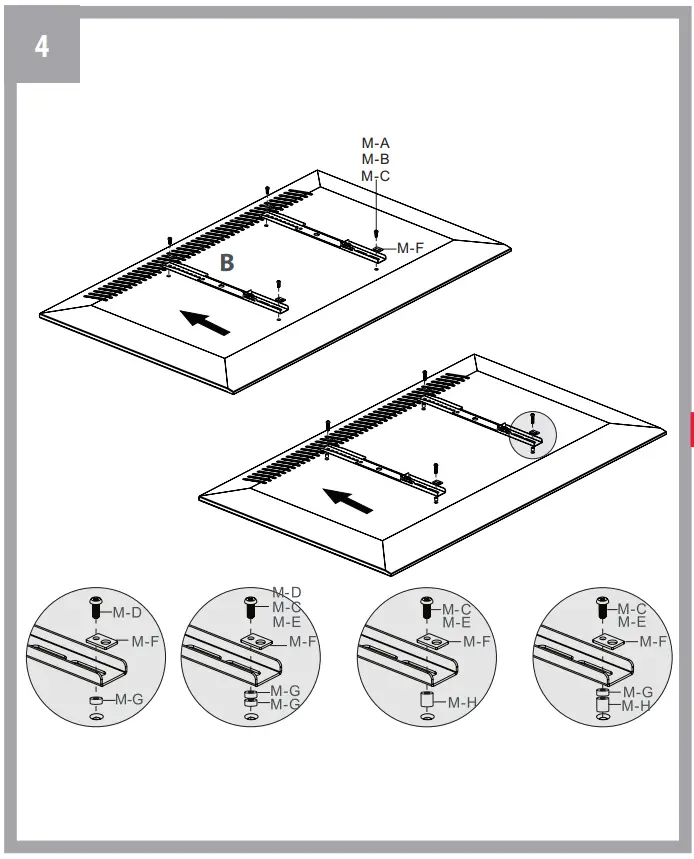 4

M-A
M-B
M-C
M-F
B

M-D
M-F
M-G

M-D
M-C
M-E
M-F
M-G
M-G

M-C
M-E
M-F
M-H

M-C
M-E
M-F
M-G
M-H